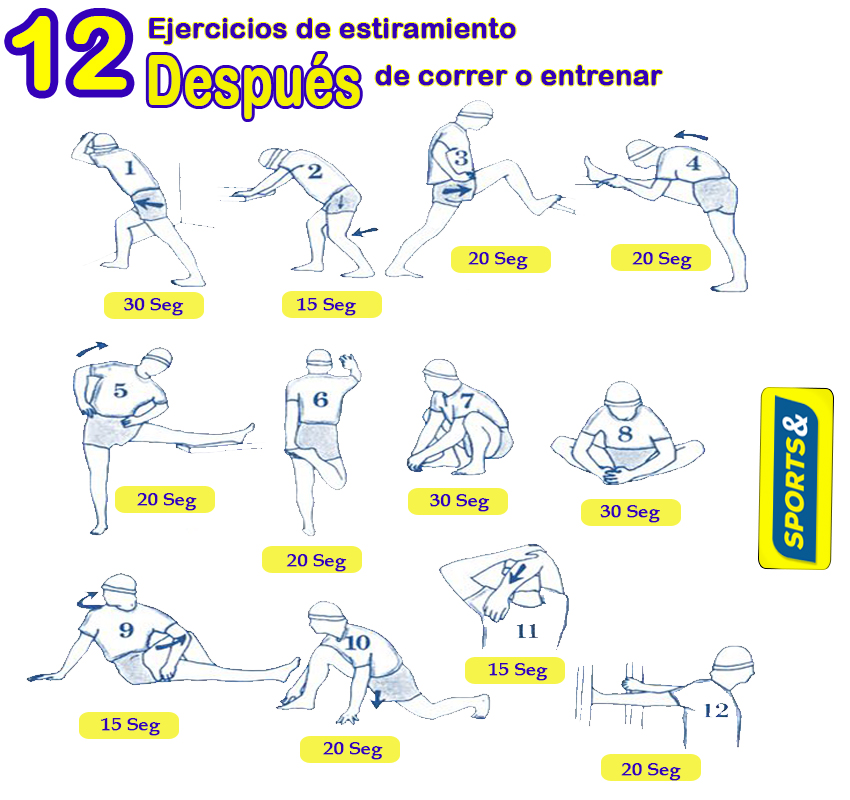 12 Ejercicios de estiramiento Después de correr o entrenar

1
30 Seg

2
15 Seg

3
20 Seg

4
20 Seg

5
20 Seg

6
20 Seg

7
30 Seg

8
30 Seg

SPORTS&

9
15 Seg

10
20 Seg

11
15 Seg

12
20 Seg